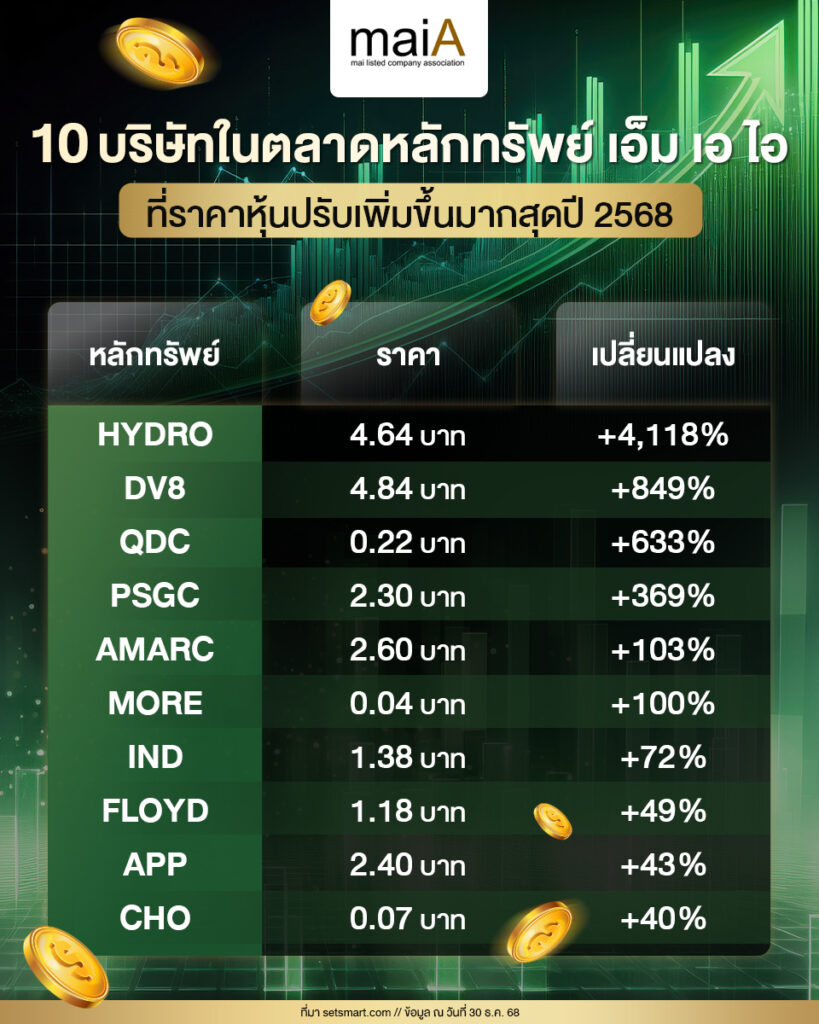 maiA
mai listed company association

10 บริษัทในตลาดหลักทรัพย์ เอ็ม เอ ไอ
ที่ราคาหุ้นปรับเพิ่มขึ้นมากสุดปี 2568

| หลักทรัพย์ | ราคา | เปลี่ยนแปลง |
|---|---|---|
| HYDRO | 4.64 บาท | +4,118% |
| DV8 | 4.84 บาท | +849% |
| QDC | 0.22 บาท | +633% |
| PSGC | 2.30 บาท | +369% |
| AMARC | 2.60 บาท | +103% |
| MORE | 0.04 บาท | +100% |
| IND | 1.38 บาท | +72% |
| FLOYD | 1.18 บาท | +49% |
| APP | 2.40 บาท | +43% |
| CHO | 0.07 บาท | +40% |

ที่มา setsmart.com // ข้อมูล ณ วันที่ 30 ธ.ค. 68