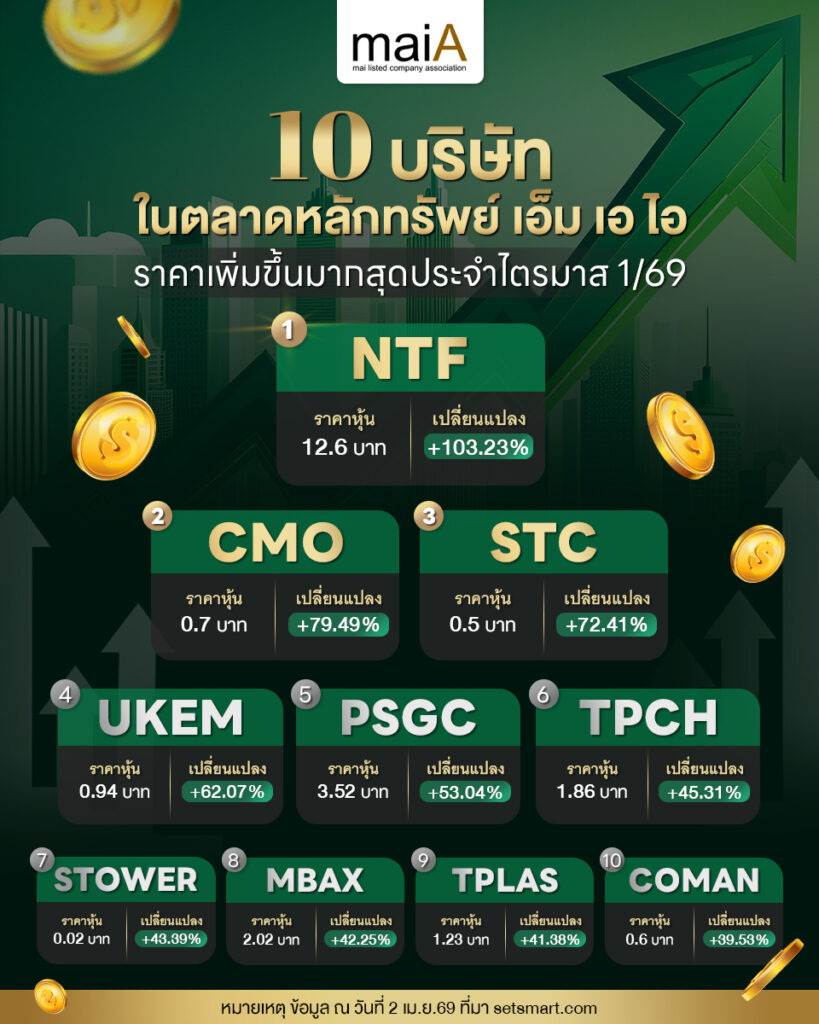 maiA
mai listed company association

10 บริษัท
ในตลาดหลักทรัพย์ เอ็ม เอ ไอ
ราคาเพิ่มขึ้นมากสุดประจำไตรมาส 1/69

1
NTF
ราคาหุ้น 12.6 บาท
เปลี่ยนแปลง +103.23%

2
CMO
ราคาหุ้น 0.7 บาท
เปลี่ยนแปลง +79.49%

3
STC
ราคาหุ้น 0.5 บาท
เปลี่ยนแปลง +72.41%

4
UKEM
ราคาหุ้น 0.94 บาท
เปลี่ยนแปลง +62.07%

5
PSGC
ราคาหุ้น 3.52 บาท
เปลี่ยนแปลง +53.04%

6
TPCH
ราคาหุ้น 1.86 บาท
เปลี่ยนแปลง +45.31%

7
STOWER
ราคาหุ้น 0.02 บาท
เปลี่ยนแปลง +43.39%

8
MBAX
ราคาหุ้น 2.02 บาท
เปลี่ยนแปลง +42.25%

9
TPLAS
ราคาหุ้น 1.23 บาท
เปลี่ยนแปลง +41.38%

10
COMAN
ราคาหุ้น 0.6 บาท
เปลี่ยนแปลง +39.53%

หมายเหตุ ข้อมูล ณ วันที่ 2 เม.ย.69 ที่มา setsmart.com